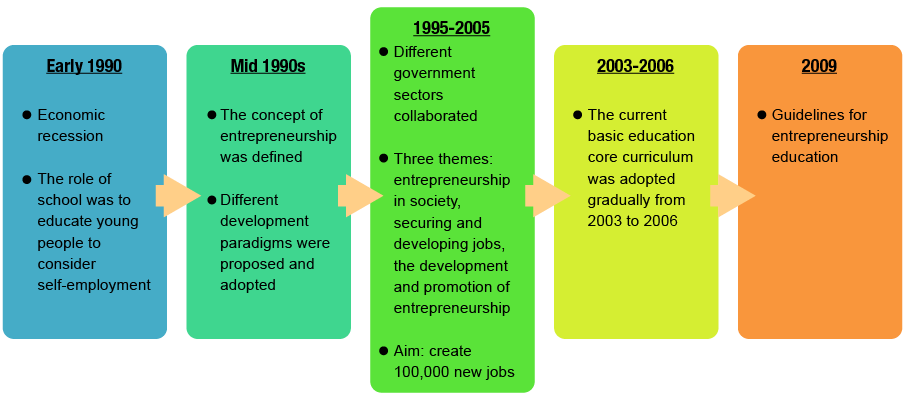 Early 1990

● Economic recession

● The role of school was to educate young people to consider self-employment

Mid 1990s

● The concept of entrepreneurship was defined

● Different development paradigms were proposed and adopted

1995-2005

● Different government sectors collaborated

● Three themes: entrepreneurship in society, securing and developing jobs, the development and promotion of entrepreneurship

● Aim: create 100,000 new jobs

2003-2006

● The current basic education core curriculum was adopted gradually from 2003 to 2006

2009

● Guidelines for entrepreneurship education