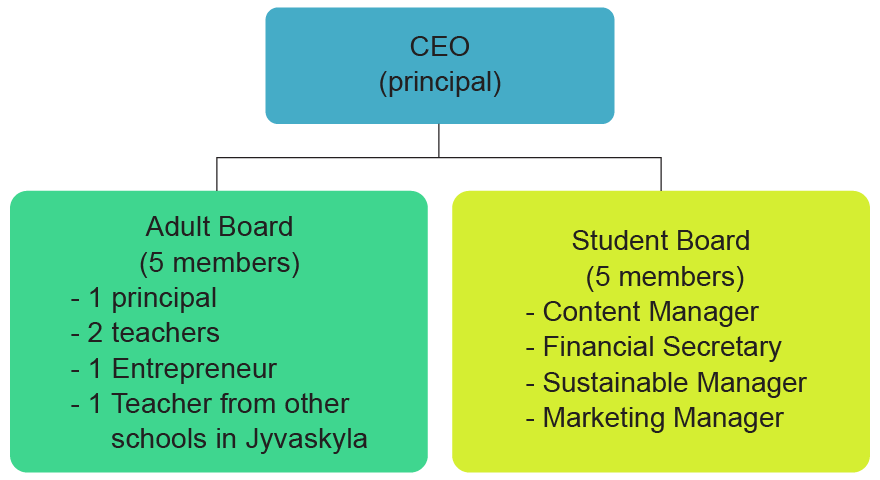 CEO
(principal)

Adult Board
(5 members)
- 1 principal
- 2 teachers
- 1 Entrepreneur
- 1 Teacher from other schools in Jyvaskyla

Student Board
(5 members)
- Content Manager
- Financial Secretary
- Sustainable Manager
- Marketing Manager